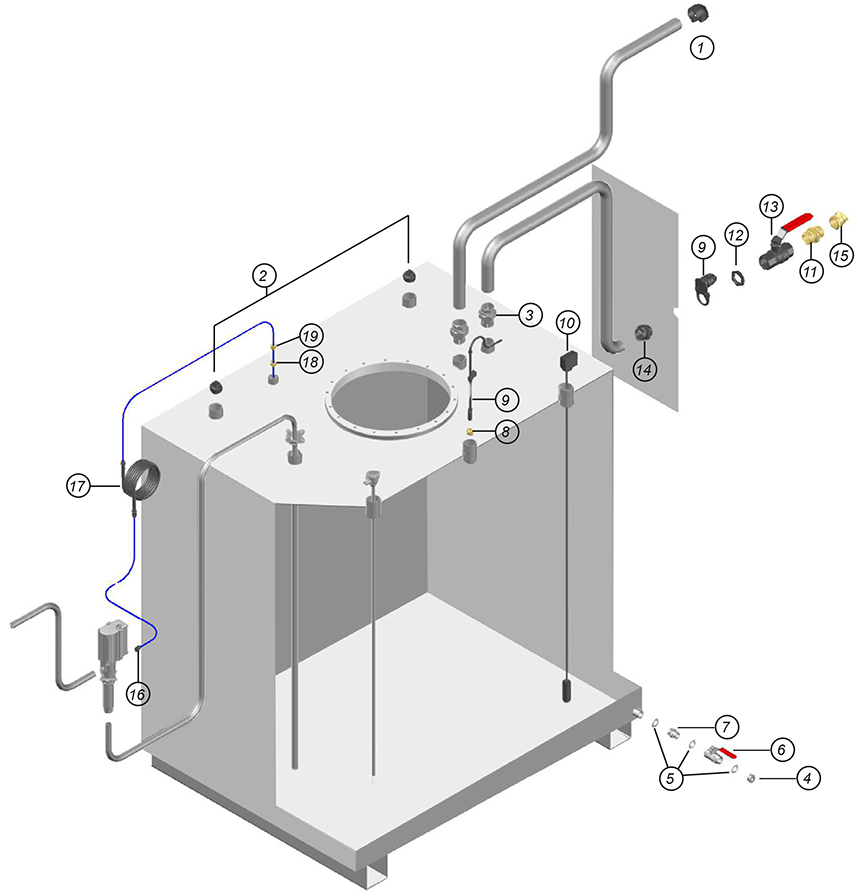 1
2
13
9
12
11
15
3
10
19
18
14
9
8
17
16
7
6
5
4