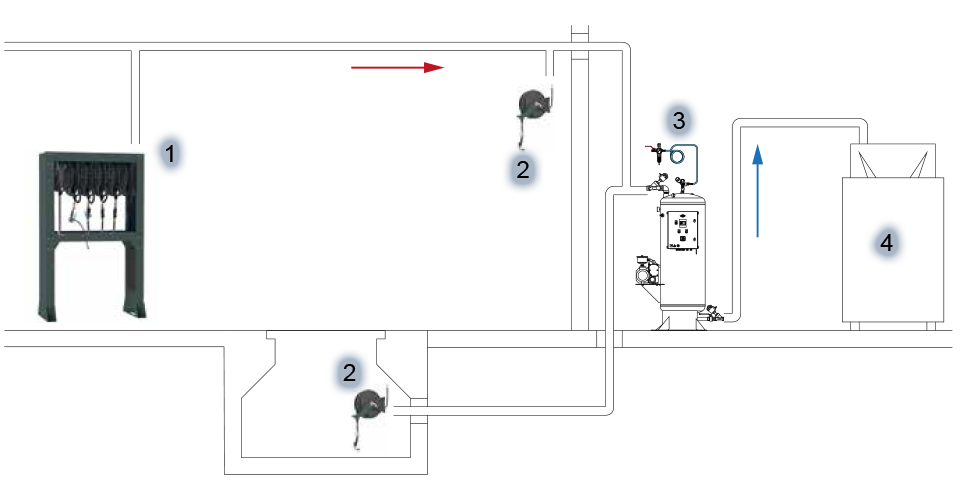 1
2
3
4
2